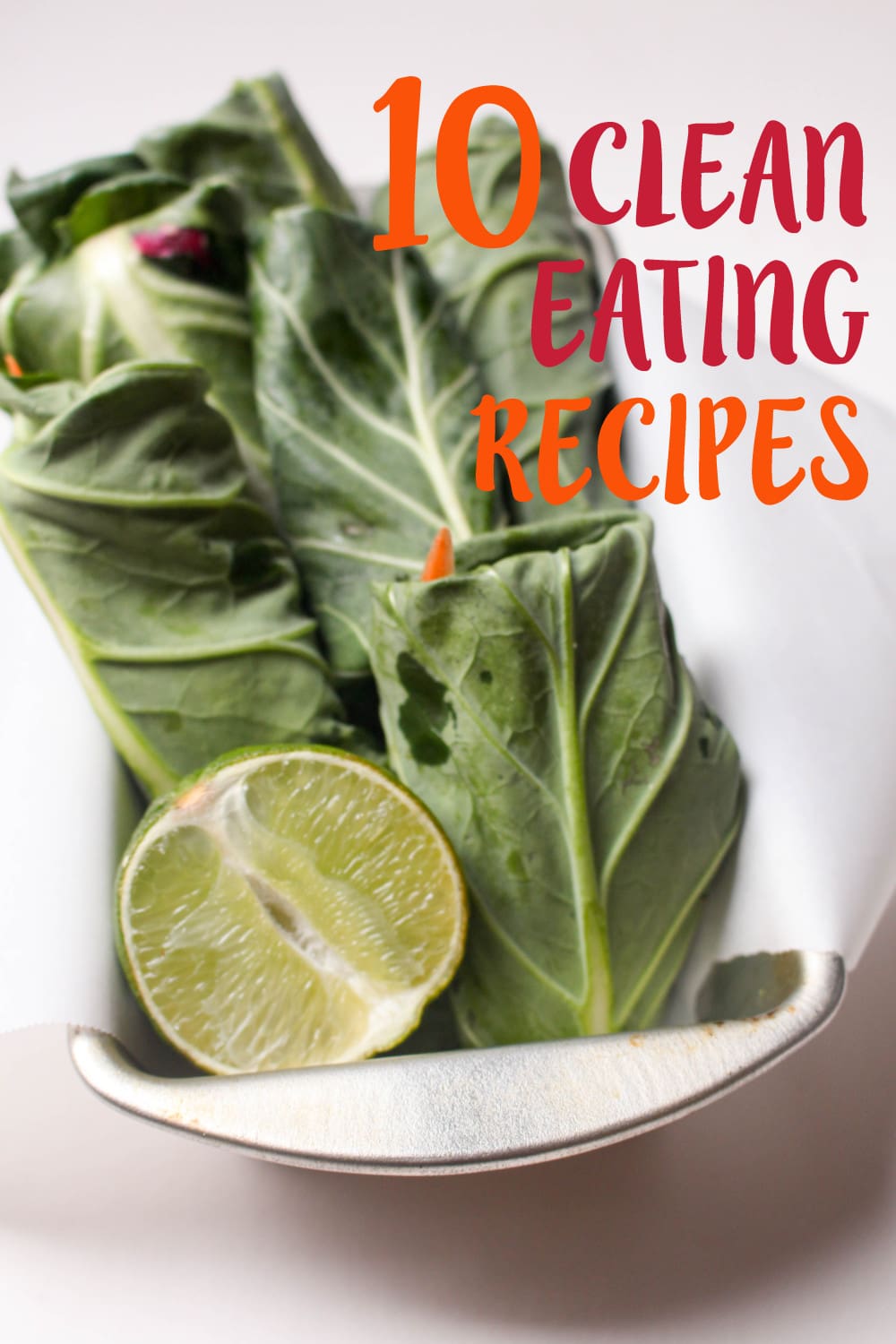 10 CLEAN EATING RECIPES